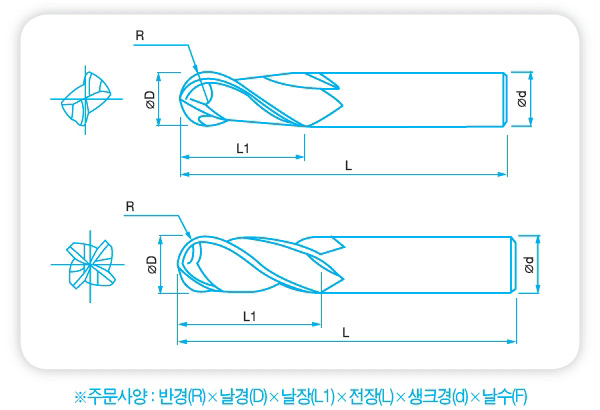 R

øD

ød

L1

L

R

øD

ød

L1

L

※주문사양 : 반경(R)×날경(D)×날장(L1)×전장(L)×생크경(d)×날수(F)